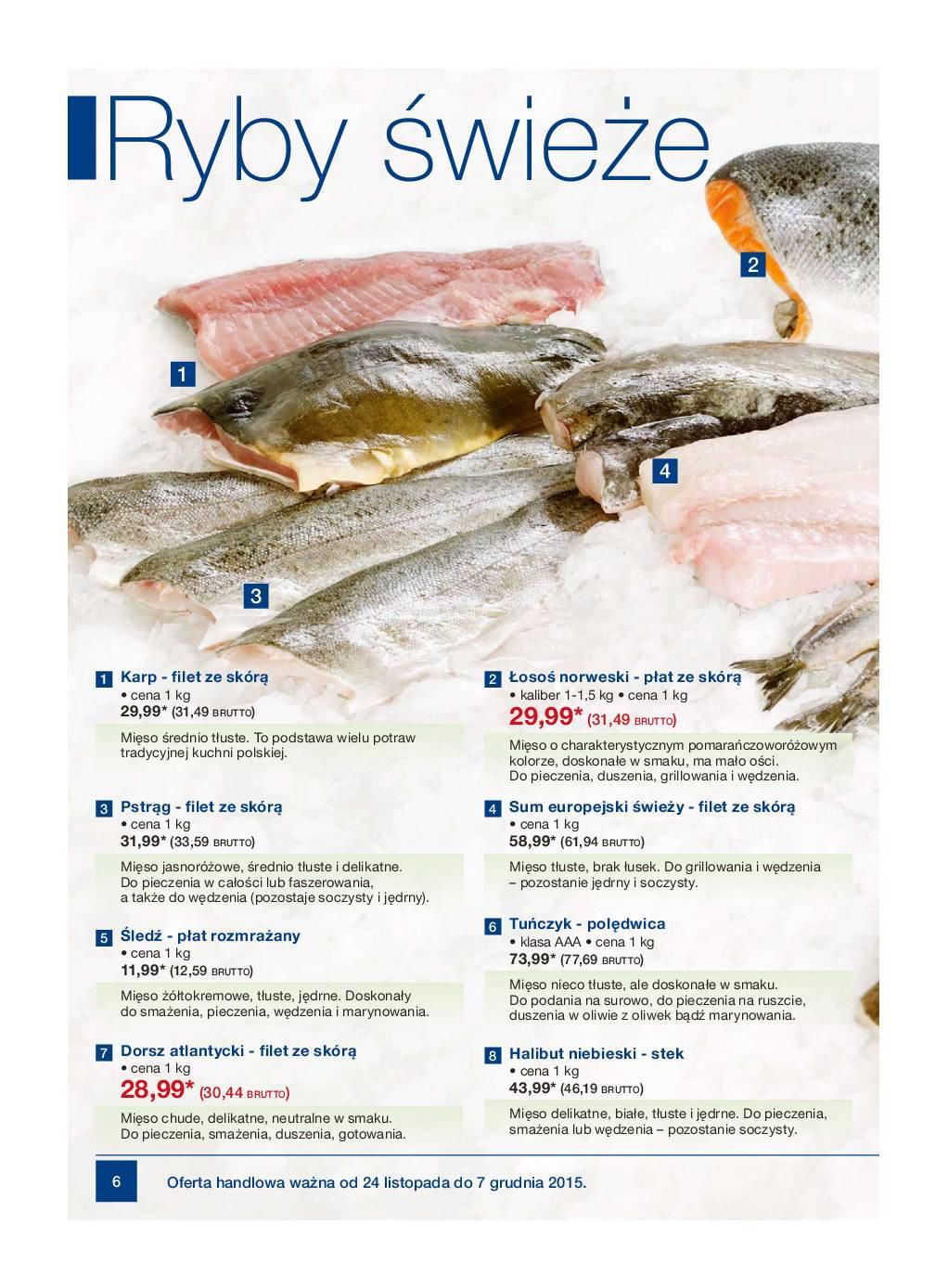 Ryby świeże

2

1

4

3

1 Karp - filet ze skórą
• cena 1 kg
29,99* (31,49 BRUTTO)

Mięso średnio tłuste. To podstawa wielu potraw tradycyjnej kuchni polskiej.

3 Pstrąg - filet ze skórą
• cena 1 kg
31,99* (33,59 BRUTTO)

Mięso jasnoróżowe, średnio tłuste i delikatne. Do pieczenia w całości lub faszerowania, a także do wędzenia (pozostaje soczysty i jędrny).

5 Śledź - płat rozmrażany
• cena 1 kg
11,99* (12,59 BRUTTO)

Mięso żółtokremowe, tłuste, jędrne. Doskonały do smażenia, pieczenia, wędzenia i marynowania.

7 Dorsz atlantycki - filet ze skórą
• cena 1 kg
28,99* (30,44 BRUTTO)

Mięso chude, delikatne, neutralne w smaku. Do pieczenia, smażenia, duszenia, gotowania.

2 Łosoś norweski - płat ze skórą
• kaliber 1-1,5 kg • cena 1 kg
29,99* (31,49 BRUTTO)

Mięso o charakterystycznym pomarańczoworóżowym kolorze, doskonałe w smaku, ma mało ości. Do pieczenia, duszenia, grillowania i wędzenia.

4 Sum europejski świeży - filet ze skórą
• cena 1 kg
58,99* (61,94 BRUTTO)

Mięso tłuste, brak łusek. Do grillowania i wędzenia – pozostanie jędrny i soczysty.

6 Tuńczyk - polędwica
• klasa AAA • cena 1 kg
73,99* (77,69 BRUTTO)

Mięso nieco tłuste, ale doskonałe w smaku. Do podania na surowo, do pieczenia na ruszcie, duszenia w oliwie z oliwek bądź marynowania.

8 Halibut niebieski - stek
• cena 1 kg
43,99* (46,19 BRUTTO)

Mięso delikatne, białe, tłuste i jędrne. Do pieczenia, smażenia lub wędzenia – pozostanie soczysty.

6 Oferta handlowa ważna od 24 listopada do 7 grudnia 2015.