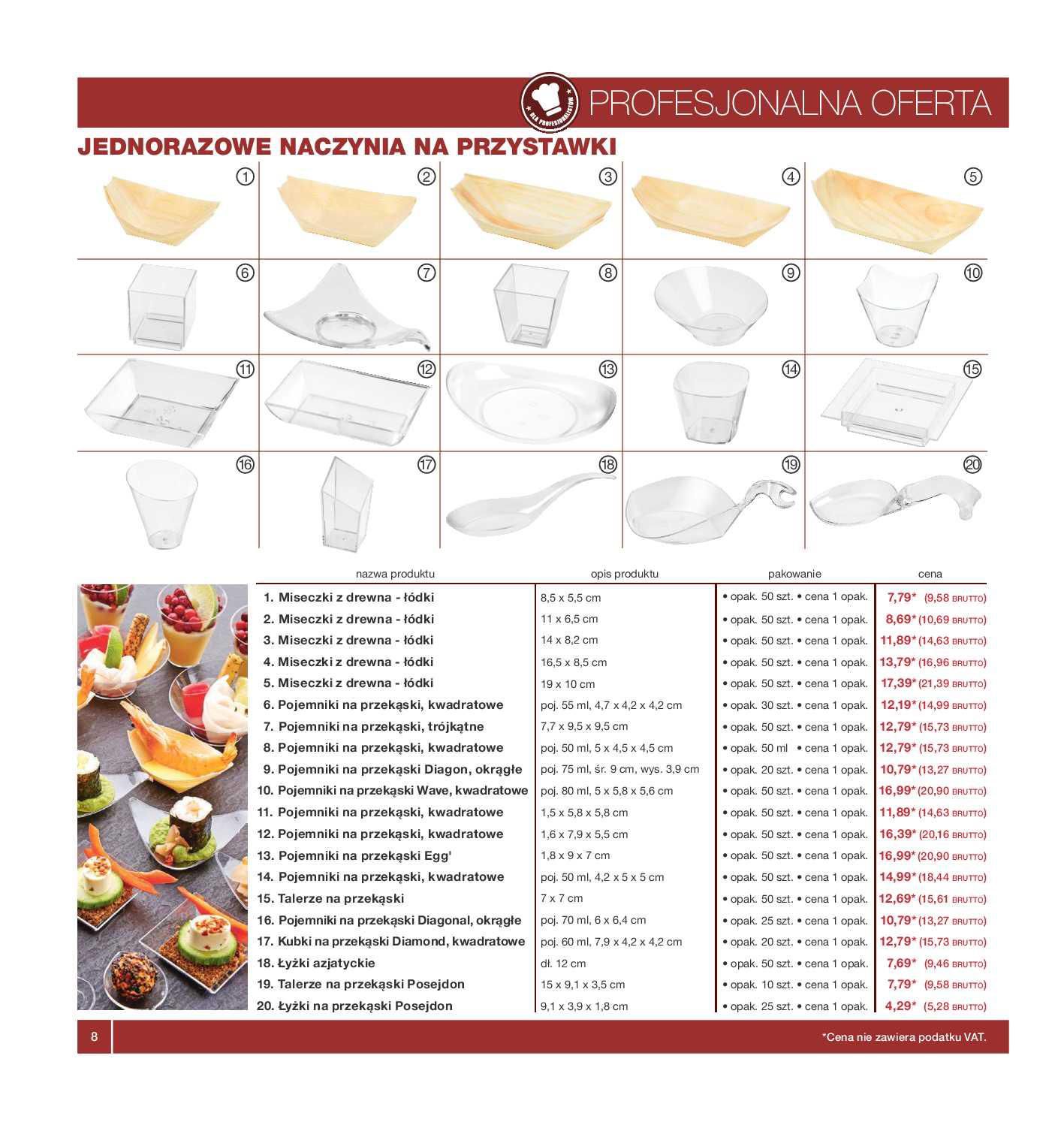 DLA PROFESJONALISTÓW

PROFESJONALNA OFERTA

JEDNORAZOWE NACZYNIA NA PRZYSTAWKI

1 2 3 4 5
6 7 8 9 10
11 12 13 14 15
16 17 18 19 20

| nazwa produktu | opis produktu | pakowanie | cena |
|---|---|---|---|
| 1. Miseczki z drewna - łódki | 8,5 x 5,5 cm | • opak. 50 szt. • cena 1 opak. | 7,79* (9,58 BRUTTO) |
| 2. Miseczki z drewna - łódki | 11 x 6,5 cm | • opak. 50 szt. • cena 1 opak. | 8,69* (10,69 BRUTTO) |
| 3. Miseczki z drewna - łódki | 14 x 8,2 cm | • opak. 50 szt. • cena 1 opak. | 11,89* (14,63 BRUTTO) |
| 4. Miseczki z drewna - łódki | 16,5 x 8,5 cm | • opak. 50 szt. • cena 1 opak. | 13,79* (16,96 BRUTTO) |
| 5. Miseczki z drewna - łódki | 19 x 10 cm | • opak. 50 szt. • cena 1 opak. | 17,39* (21,39 BRUTTO) |
| 6. Pojemniki na przekąski, kwadratowe | poj. 55 ml, 4,7 x 4,2 x 4,2 cm | • opak. 30 szt. • cena 1 opak. | 12,19* (14,99 BRUTTO) |
| 7. Pojemniki na przekąski, trójkątne | 7,7 x 9,5 x 9,5 cm | • opak. 50 szt. • cena 1 opak. | 12,79* (15,73 BRUTTO) |
| 8. Pojemniki na przekąski, kwadratowe | poj. 50 ml, 5 x 4,5 x 4,5 cm | • opak. 50 ml • cena 1 opak. | 12,79* (15,73 BRUTTO) |
| 9. Pojemniki na przekąski Diagon, okrągłe | poj. 75 ml, śr. 9 cm, wys. 3,9 cm | • opak. 20 szt. • cena 1 opak. | 10,79* (13,27 BRUTTO) |
| 10. Pojemniki na przekąski Wave, kwadratowe | poj. 80 ml, 5 x 5,8 x 5,6 cm | • opak. 50 szt. • cena 1 opak. | 16,99* (20,90 BRUTTO) |
| 11. Pojemniki na przekąski, kwadratowe | 1,5 x 5,8 x 5,8 cm | • opak. 50 szt. • cena 1 opak. | 11,89* (14,63 BRUTTO) |
| 12. Pojemniki na przekąski, kwadratowe | 1,6 x 7,9 x 5,5 cm | • opak. 50 szt. • cena 1 opak. | 16,39* (20,16 BRUTTO) |
| 13. Pojemniki na przekąski Egg' | 1,8 x 9 x 7 cm | • opak. 50 szt. • cena 1 opak. | 16,99* (20,90 BRUTTO) |
| 14. Pojemniki na przekąski, kwadratowe | poj. 50 ml, 4,2 x 5 x 5 cm | • opak. 50 szt. • cena 1 opak. | 14,99* (18,44 BRUTTO) |
| 15. Talerze na przekąski | 7 x 7 cm | • opak. 50 szt. • cena 1 opak. | 12,69* (15,61 BRUTTO) |
| 16. Pojemniki na przekąski Diagonal, okrągłe | poj. 70 ml, 6 x 6,4 cm | • opak. 25 szt. • cena 1 opak. | 10,79* (13,27 BRUTTO) |
| 17. Kubki na przekąski Diamond, kwadratowe | poj. 60 ml, 7,9 x 4,2 x 4,2 cm | • opak. 20 szt. • cena 1 opak. | 12,79* (15,73 BRUTTO) |
| 18. Łyżki azjatyckie | dł. 12 cm | • opak. 50 szt. • cena 1 opak. | 7,69* (9,46 BRUTTO) |
| 19. Talerze na przekąski Posejdon | 15 x 9,1 x 3,5 cm | • opak. 10 szt. • cena 1 opak. | 7,79* (9,58 BRUTTO) |
| 20. Łyżki na przekąski Posejdon | 9,1 x 3,9 x 1,8 cm | • opak. 25 szt. • cena 1 opak. | 4,29* (5,28 BRUTTO) |

8

*Cena nie zawiera podatku VAT.